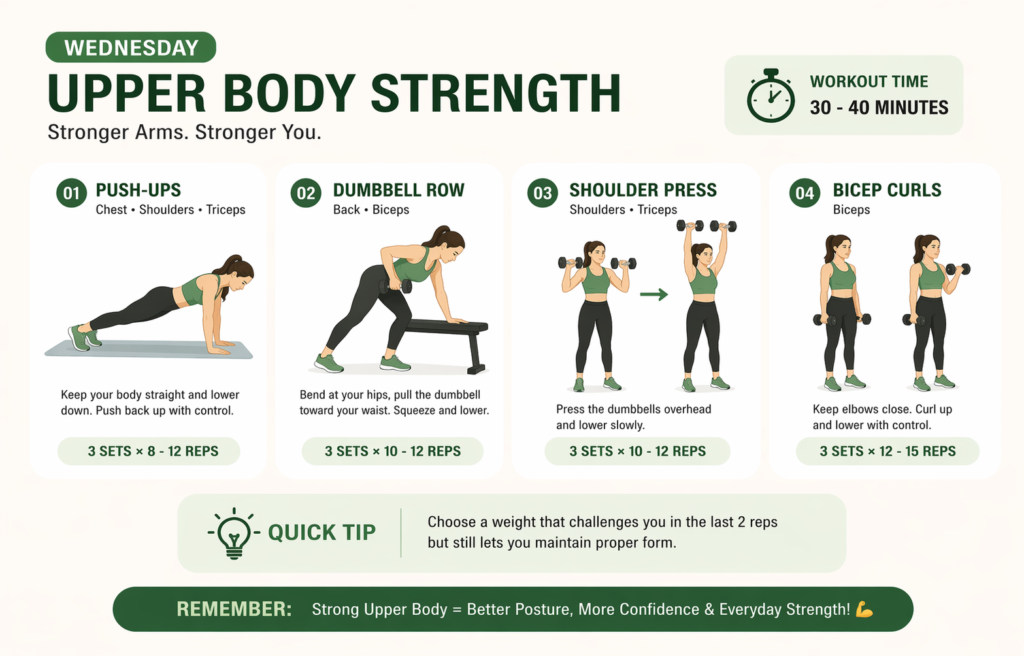 WEDNESDAY

UPPER BODY STRENGTH

Stronger Arms. Stronger You.

WORKOUT TIME
30 - 40 MINUTES

01 PUSH-UPS
Chest • Shoulders • Triceps

Keep your body straight and lower down. Push back up with control.

3 SETS × 8 - 12 REPS

02 DUMBBELL ROW
Back • Biceps

Bend at your hips, pull the dumbbell toward your waist. Squeeze and lower.

3 SETS × 10 - 12 REPS

03 SHOULDER PRESS
Shoulders • Triceps

Press the dumbbells overhead and lower slowly.

3 SETS × 10 - 12 REPS

04 BICEP CURLS
Biceps

Keep elbows close. Curl up and lower with control.

3 SETS × 12 - 15 REPS

QUICK TIP

Choose a weight that challenges you in the last 2 reps but still lets you maintain proper form.

REMEMBER: Strong Upper Body = Better Posture, More Confidence & Everyday Strength! 💪